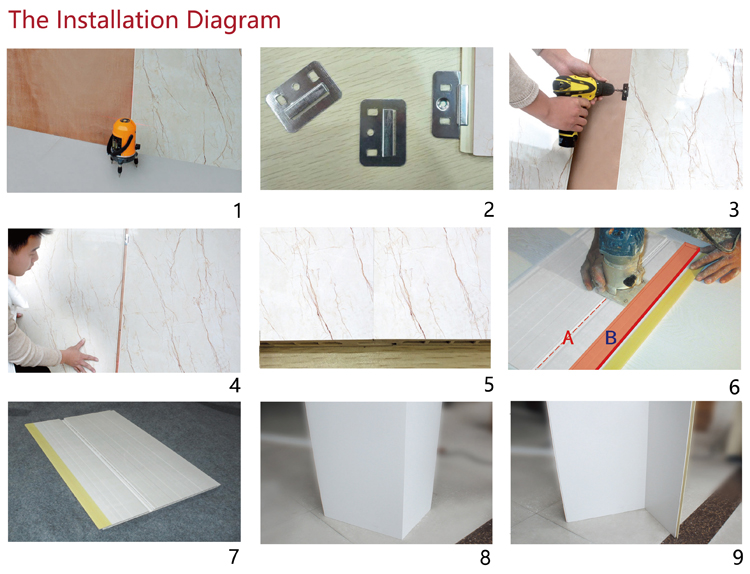 The Installation Diagram

1

2

3

4

5

A B

6

7

8

9